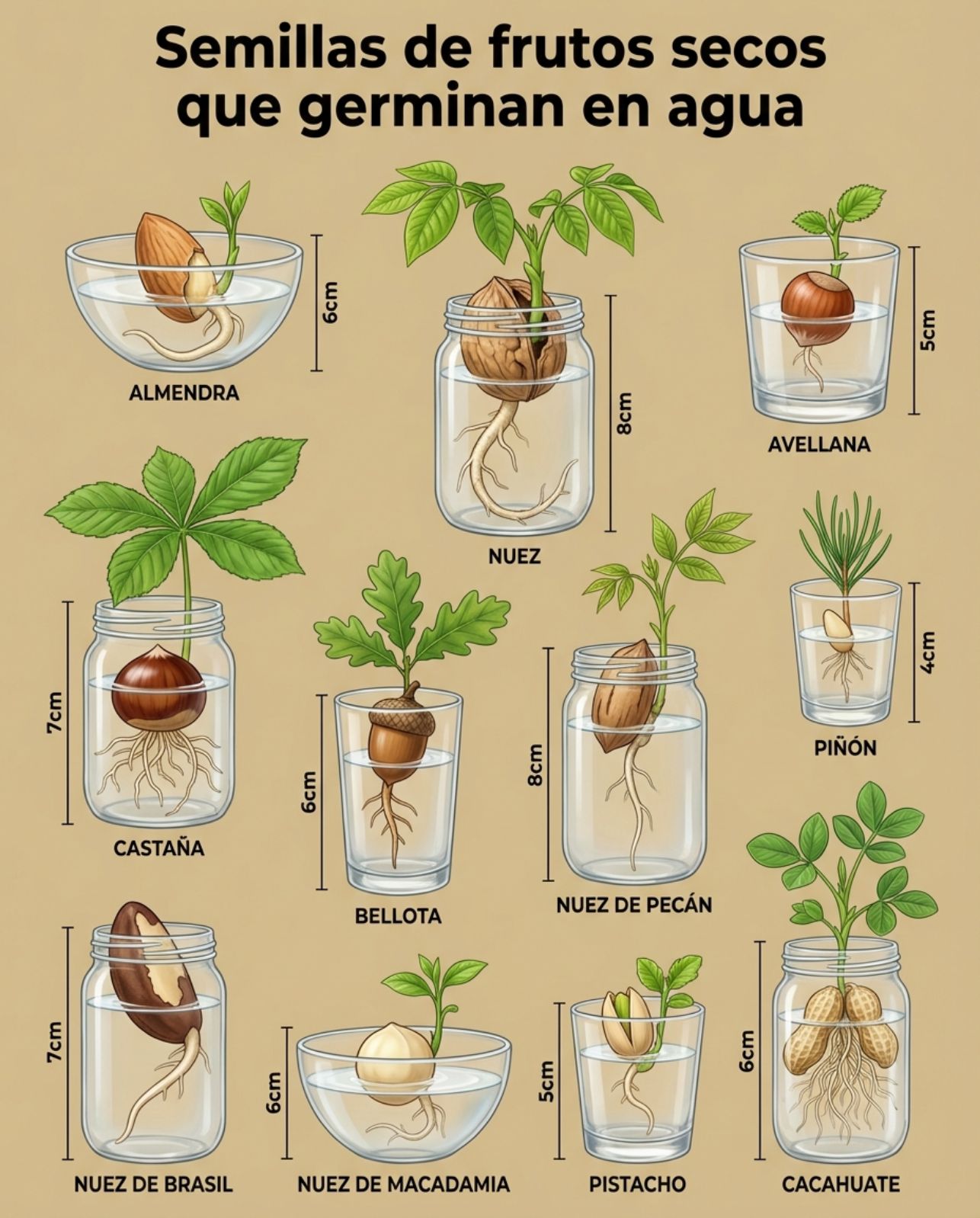 Semillas de frutos secos que germinan en agua

6cm
ALMENDRA

8cm
NUEZ

5cm
AVELLANA

7cm
CASTAÑA

6cm
BELLOTA

8cm
NUEZ DE PECÁN

4cm
PIÑÓN

7cm
NUEZ DE BRASIL

6cm
NUEZ DE MACADAMIA

5cm
PISTACHO

6cm
CACAHUATE